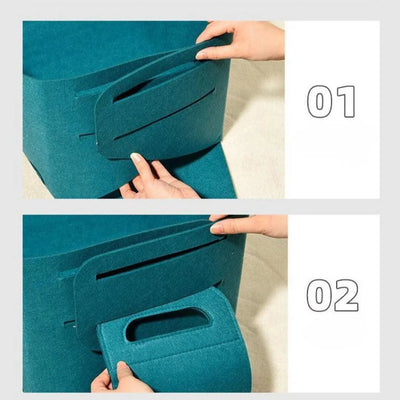 01

02