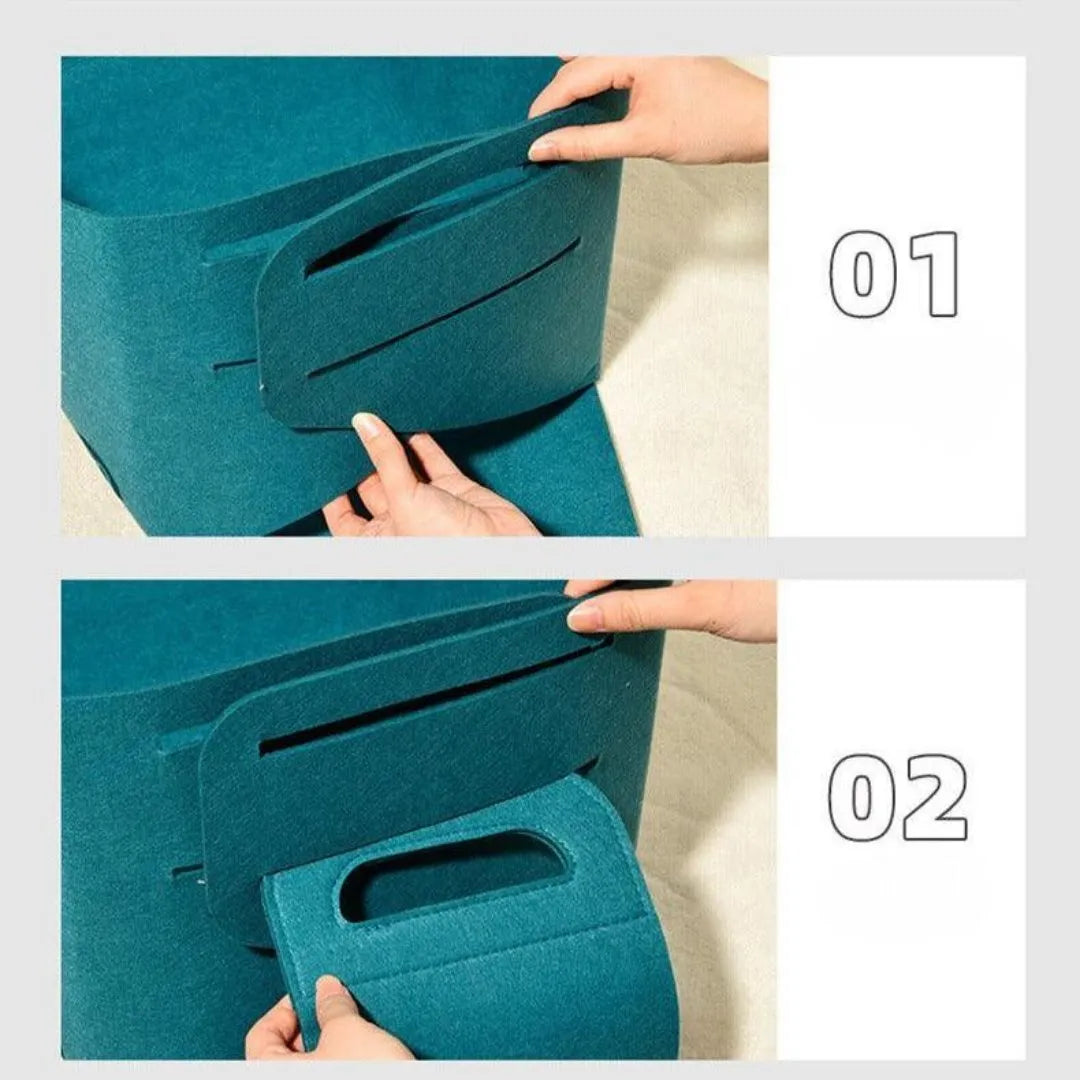 01

02