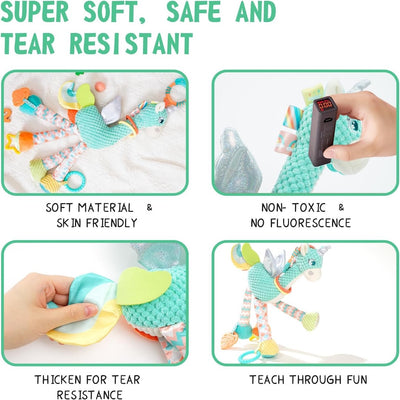 SUPER SOFT, SAFE AND TEAR RESISTANT

SOFT MATERIAL & SKIN FRIENDLY

NON- TOXIC & NO FLUORESCENCE

THICKEN FOR TEAR RESISTANCE

TEACH THROUGH FUN