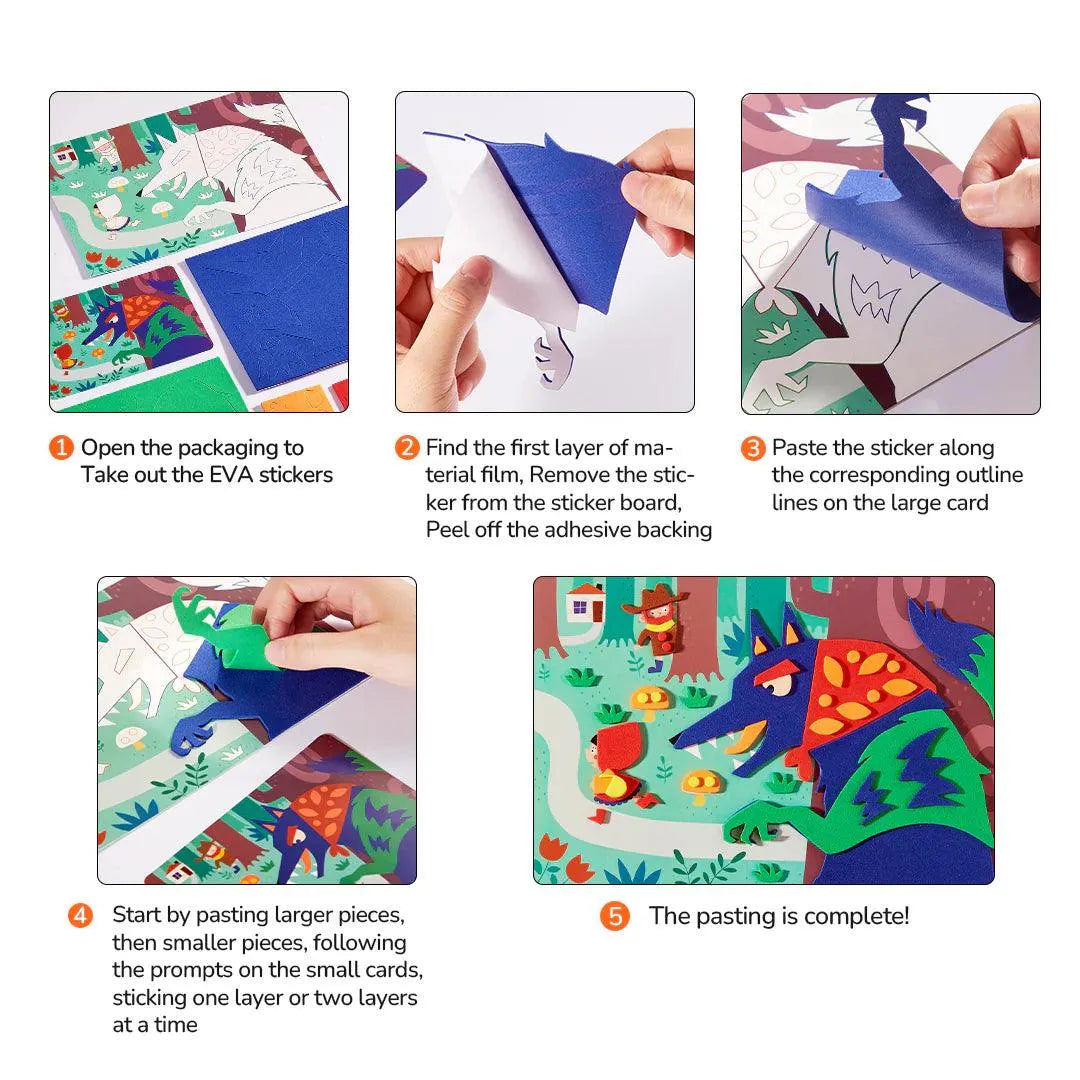 1 Open the packaging to Take out the EVA stickers

2 Find the first layer of material film, Remove the sticker from the sticker board, Peel off the adhesive backing

3 Paste the sticker along the corresponding outline lines on the large card

4 Start by pasting larger pieces, then smaller pieces, following the prompts on the small cards, sticking one layer or two layers at a time

5 The pasting is complete!